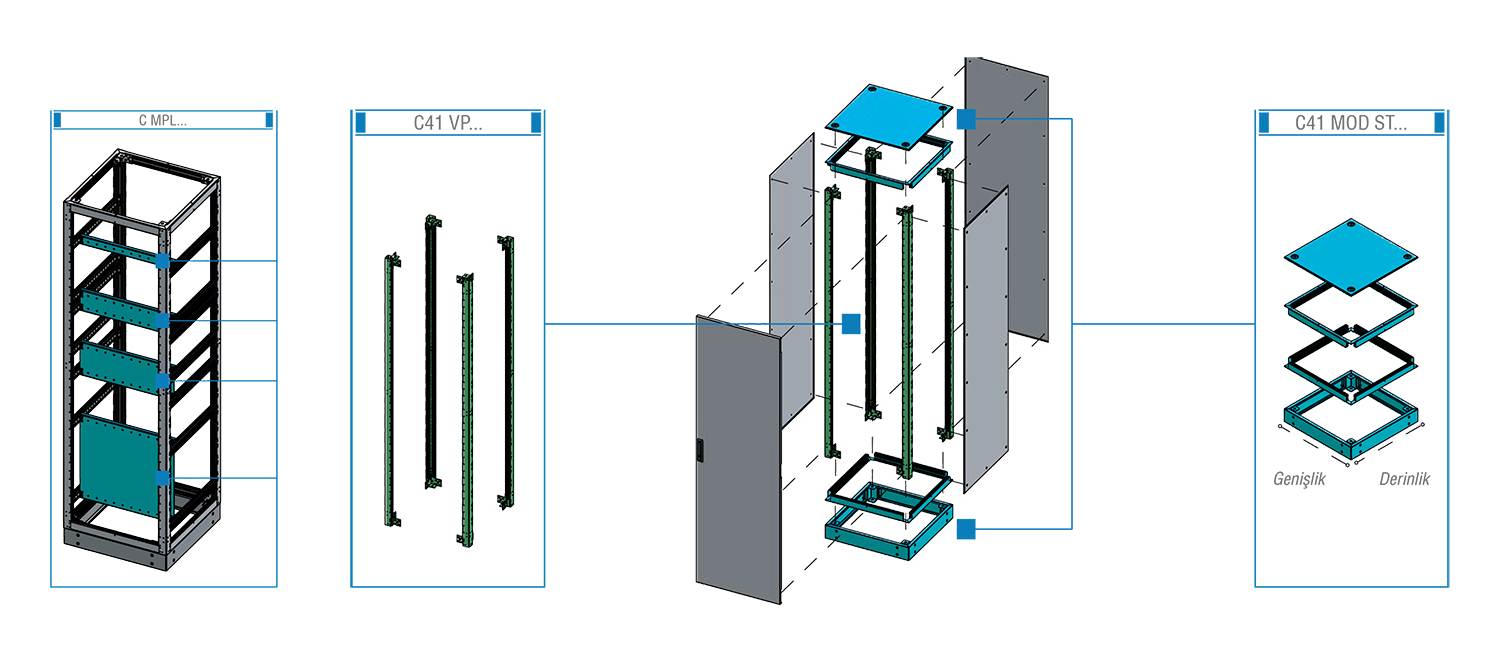 C MPL...

C41 VP...

C41 MOD ST...

Genişlik

Derinlik